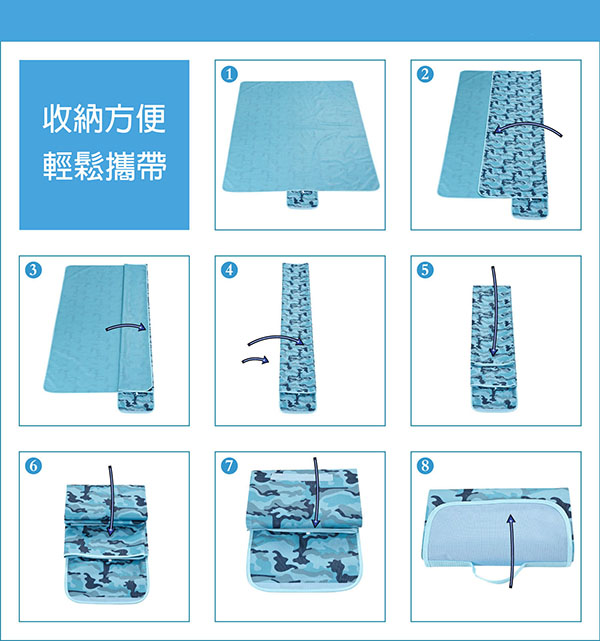 收納方便
輕鬆攜帶

1

2

3

4

5

6

7

8